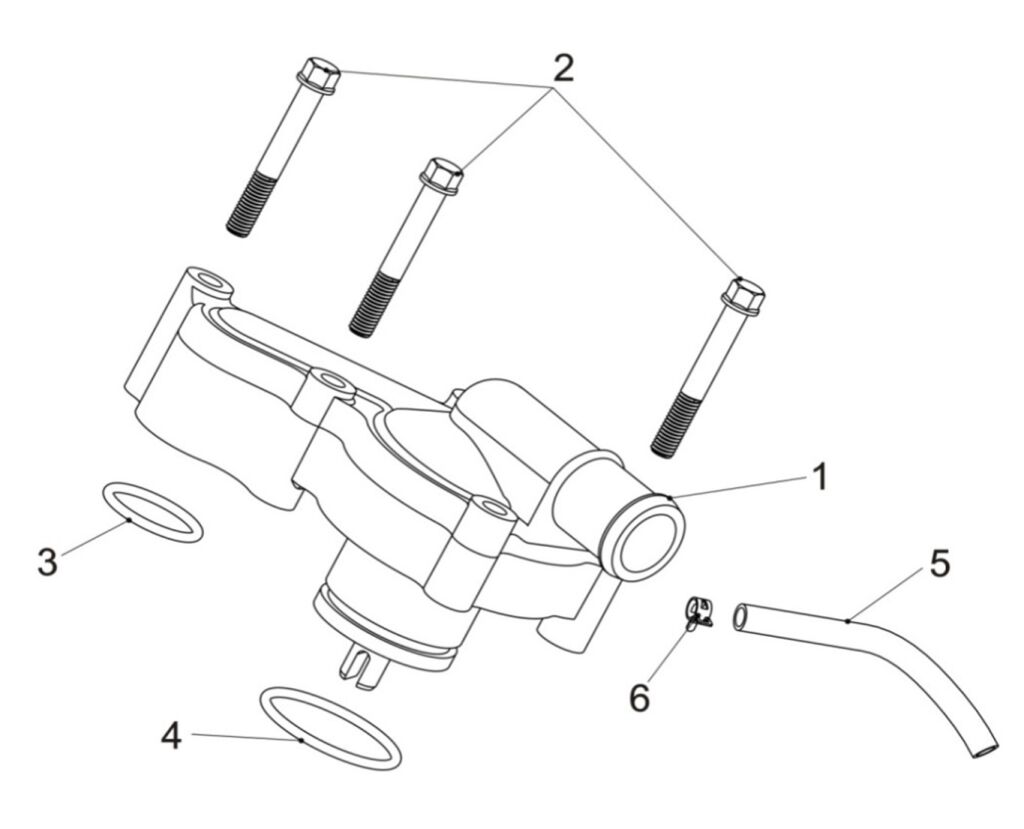 2
1
3
5
6
4