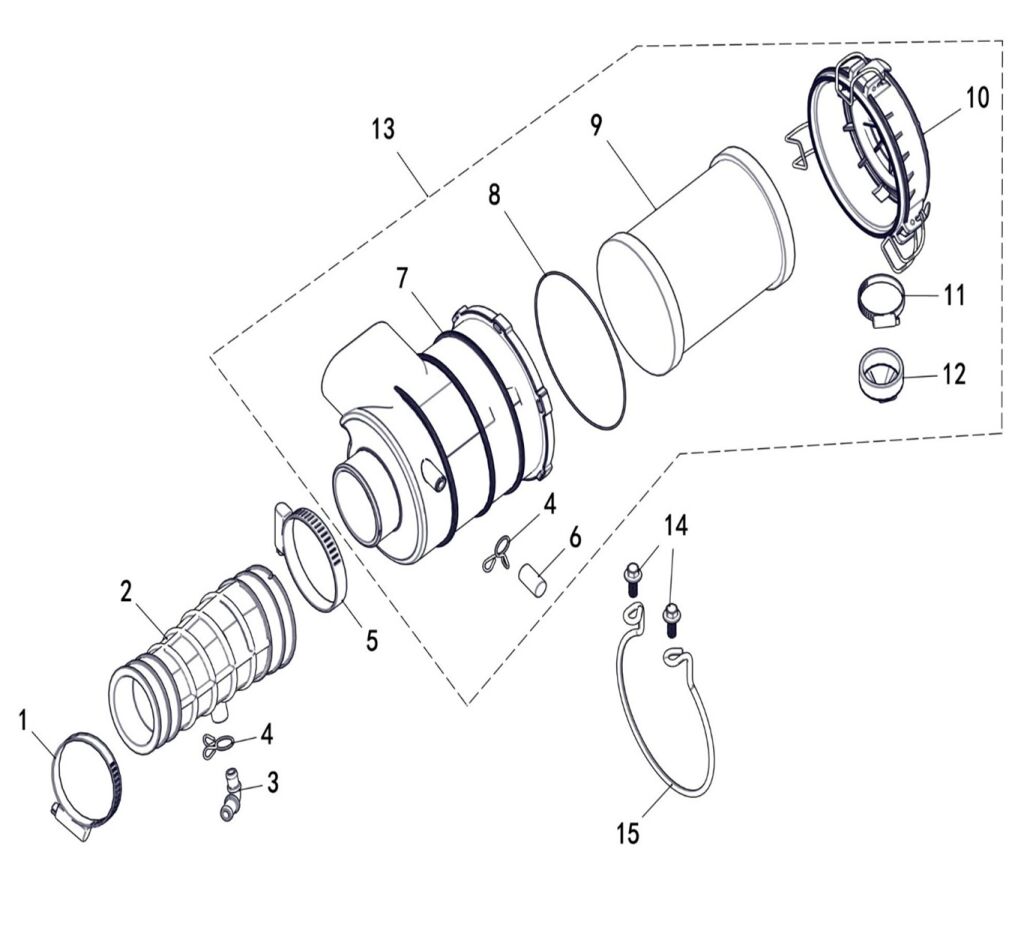 13
9
10
8
7
11
12
4
6
14
2
5
1
4
3
15